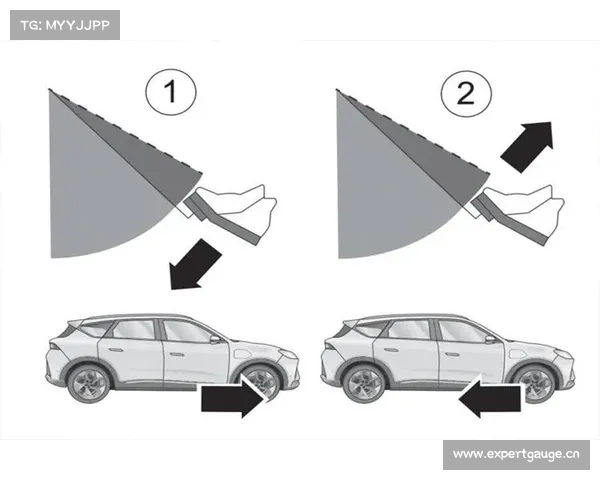 TG: MYYJJPP

1

2

www.expertgauge.cn